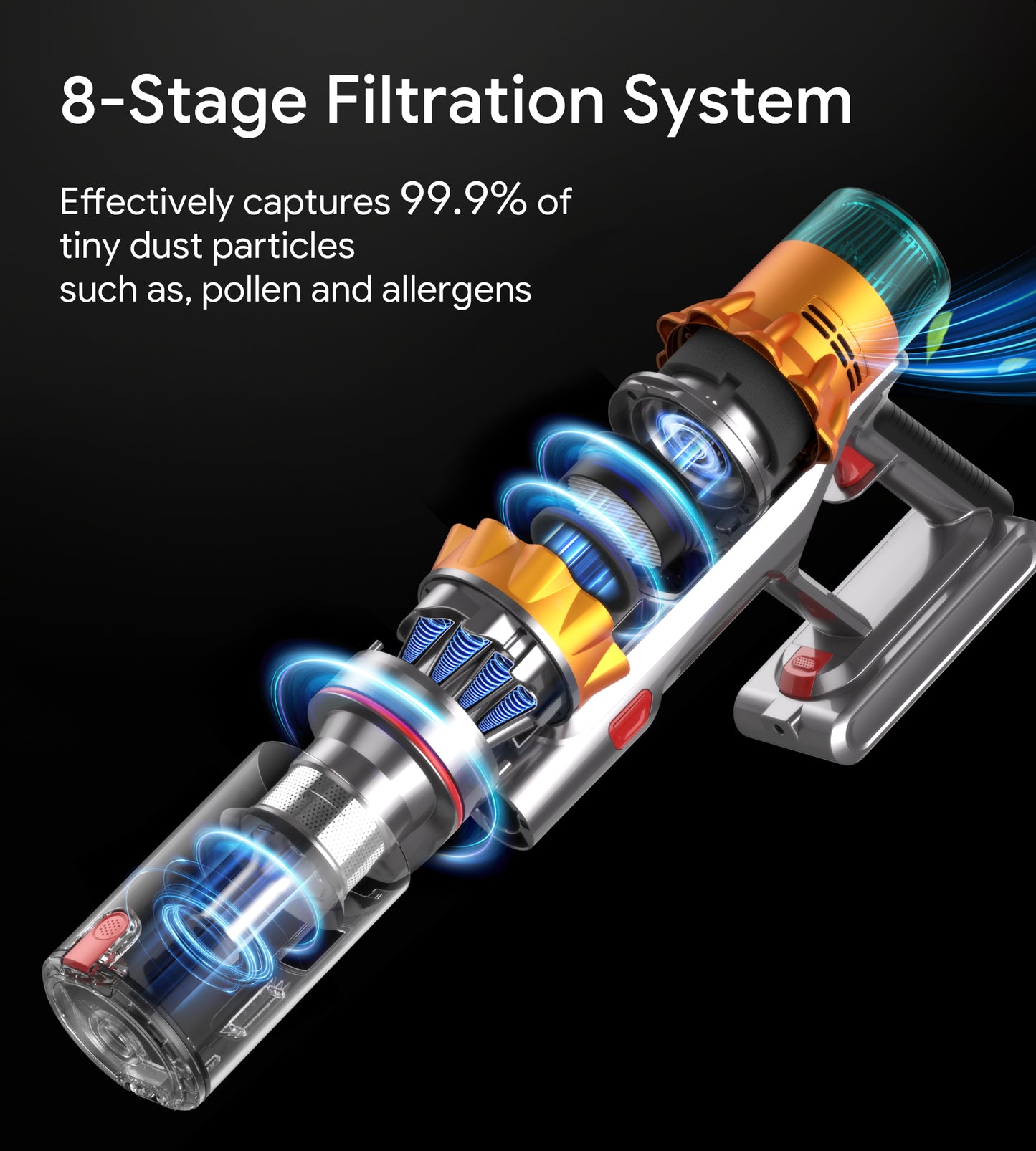 8-Stage Filtration System

Effectively captures 99.9% of tiny dust particles such as, pollen and allergens